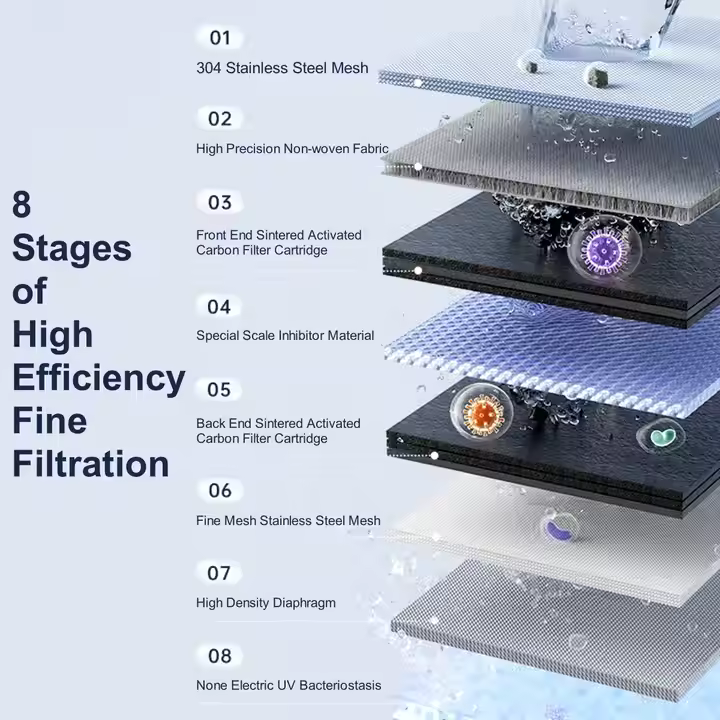 8 Stages of High Efficiency Fine Filtration

01
304 Stainless Steel Mesh

02
High Precision Non-woven Fabric

03
Front End Sintered Activated Carbon Filter Cartridge

04
Special Scale Inhibitor Material

05
Back End Sintered Activated Carbon Filter Cartridge

06
Fine Mesh Stainless Steel Mesh

07
High Density Diaphragm

08
None Electric UV Bacteriostasis